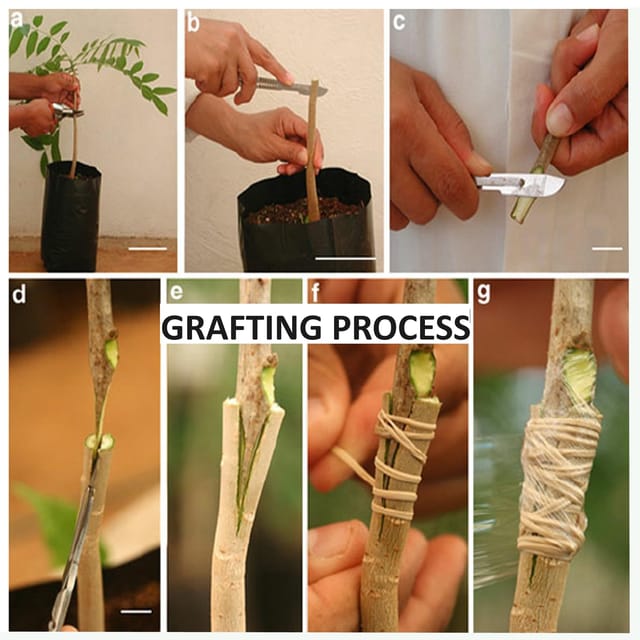 a

b

c

d

e

f

g

GRAFTING PROCESS