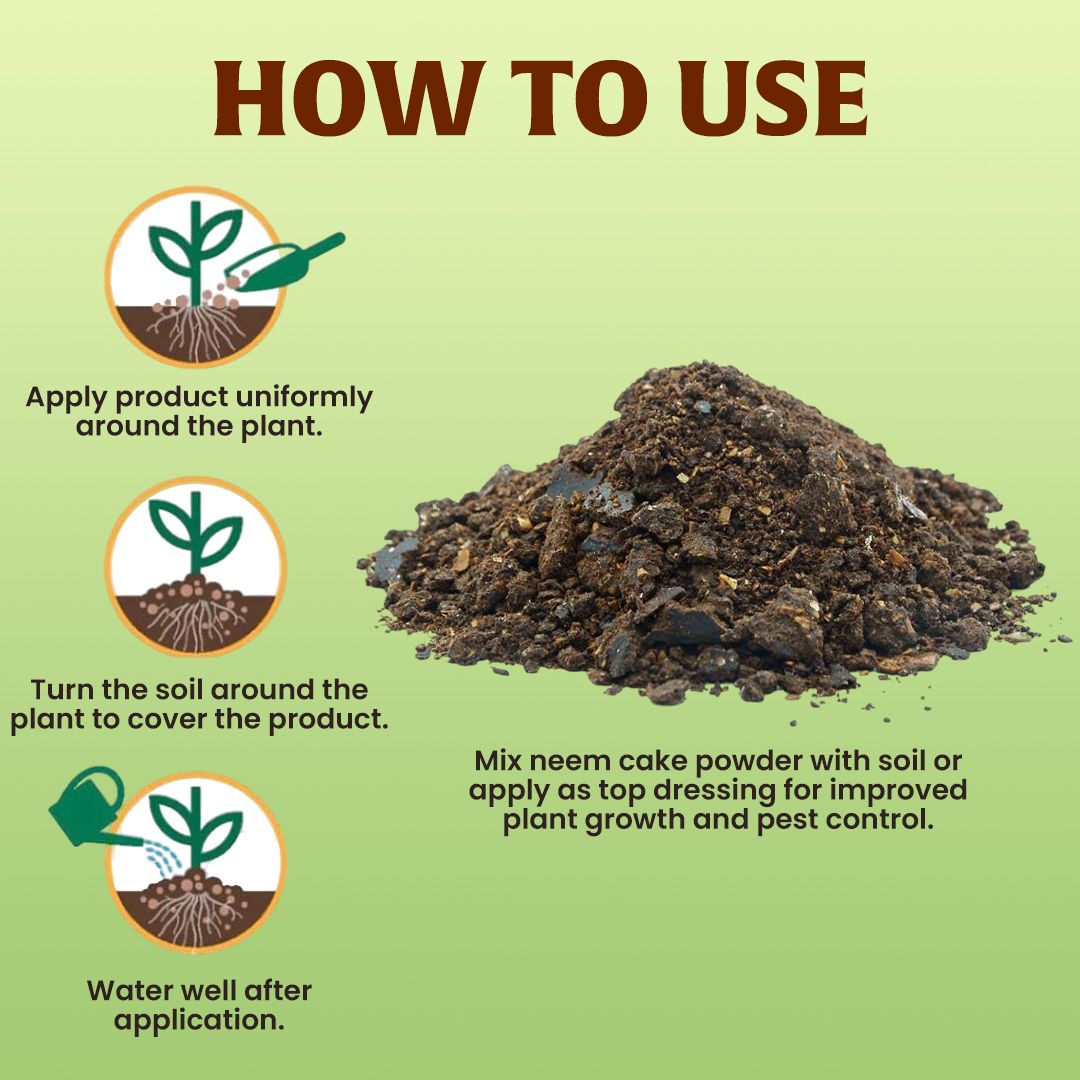 HOW TO USE

Apply product uniformly around the plant.

Turn the soil around the plant to cover the product.

Water well after application.

Mix neem cake powder with soil or apply as top dressing for improved plant growth and pest control.