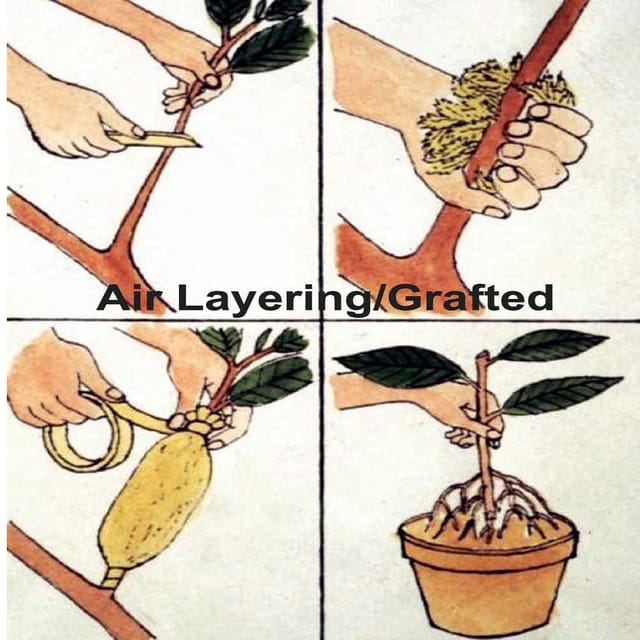 Air Layering/Grafted