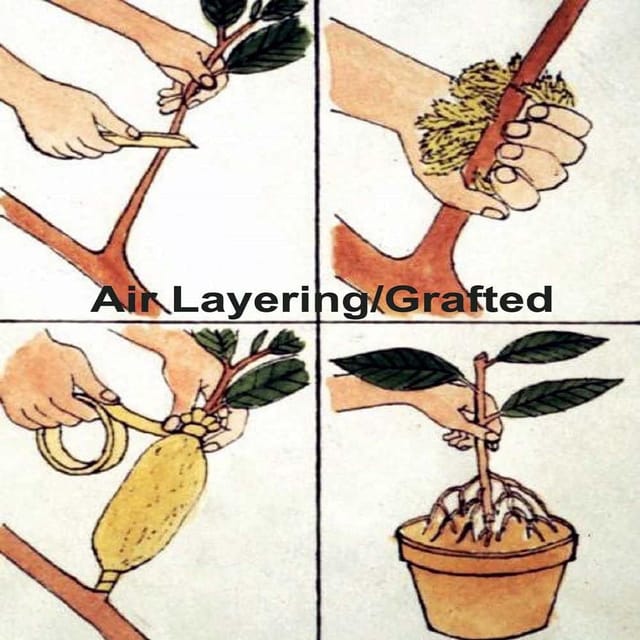 Air Layering/Grafted