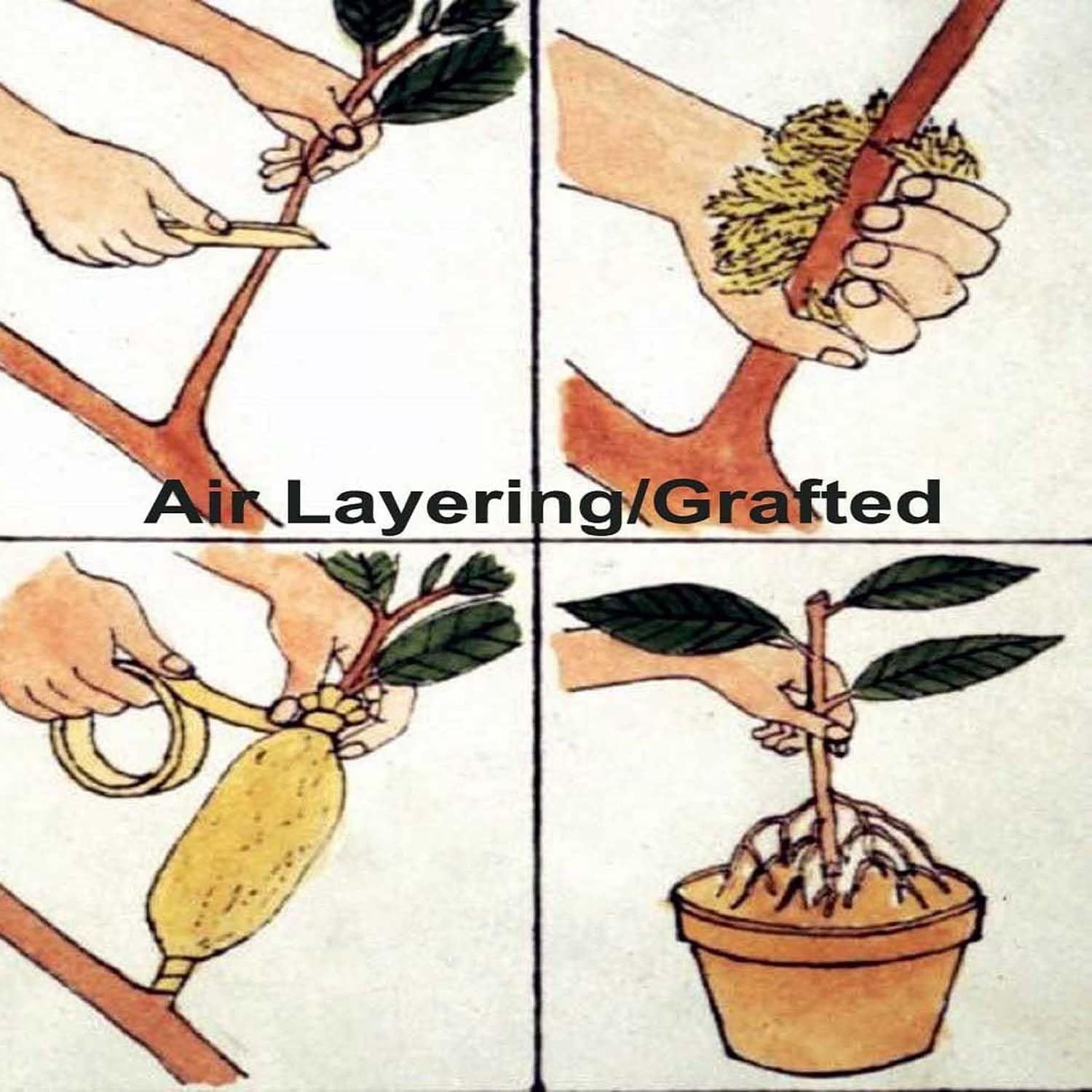 Air Layering/Grafted