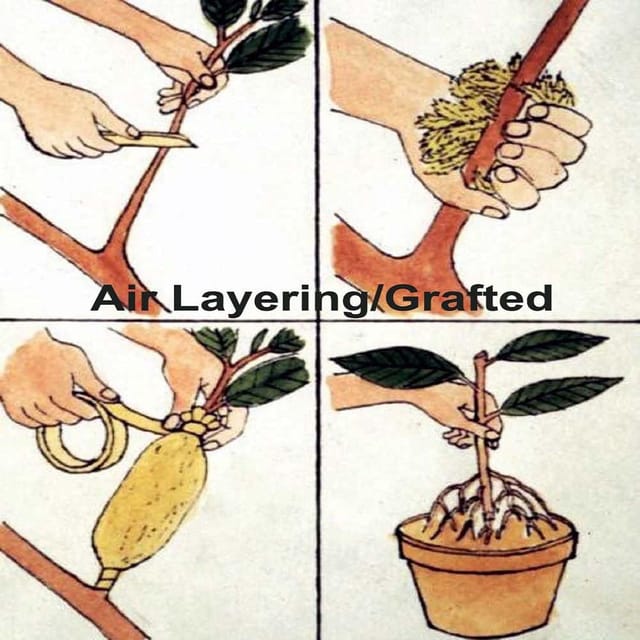 Air Layering/Grafted