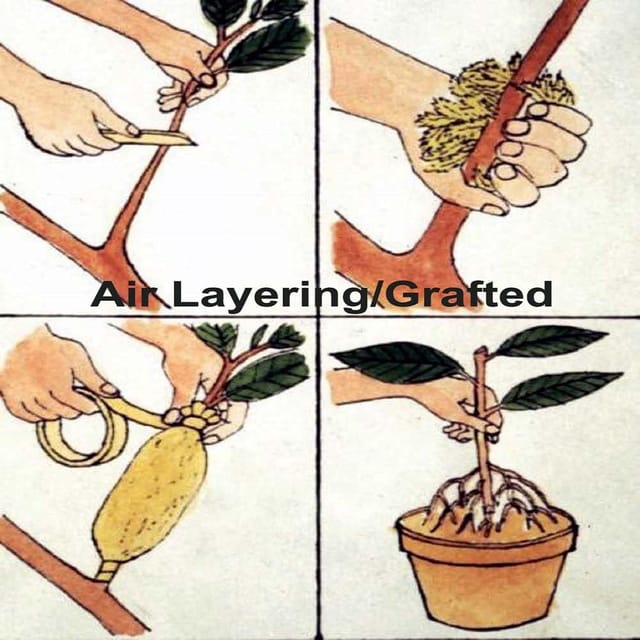 Air Layering/Grafted