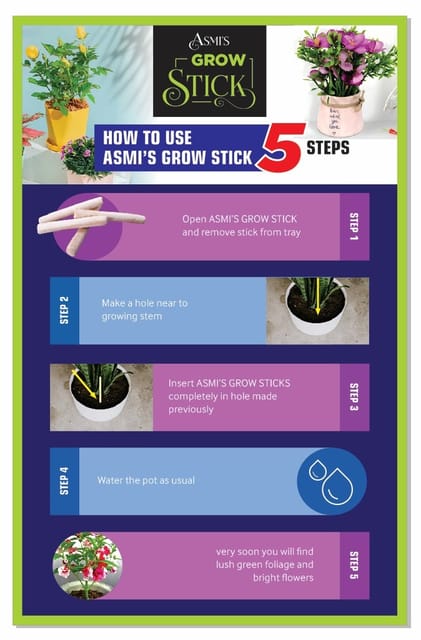 ASMI'S
GROW
STICK

HOW TO USE ASMI'S GROW STICK 5 STEPS

Open ASMI'S GROW STICK and remove stick from tray

STEP 1

STEP 2

Make a hole near to growing stem

Insert ASMI'S GROW STICKS completely in hole made previously

STEP 3

STEP 4

Water the pot as usual

very soon you will find lush green foliage and bright flowers

STEP 5