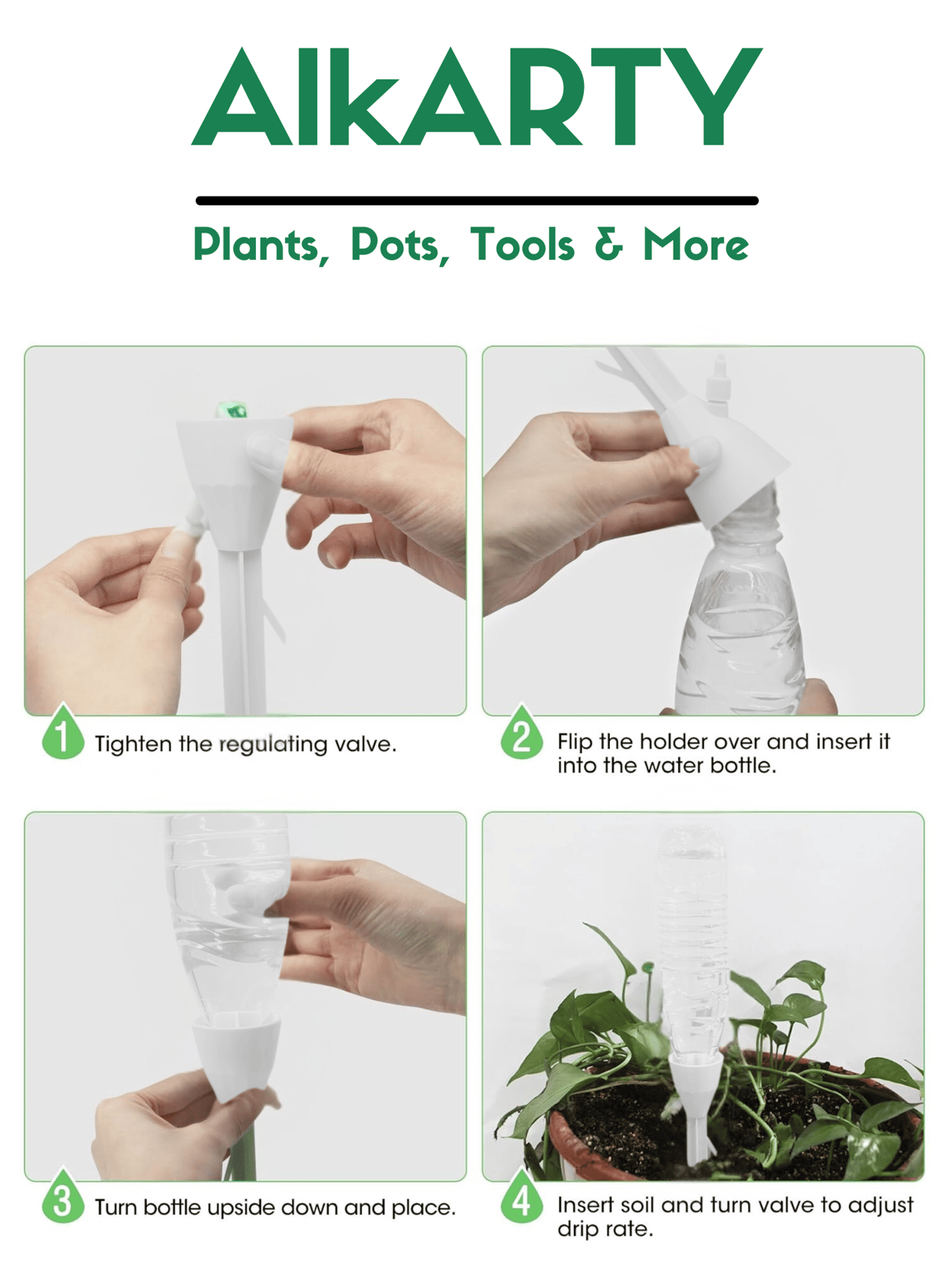 AlkARTY

Plants, Pots, Tools & More

1 Tighten the regulating valve.

2 Flip the holder over and insert it into the water bottle.

3 Turn bottle upside down and place.

4 Insert soil and turn valve to adjust drip rate.